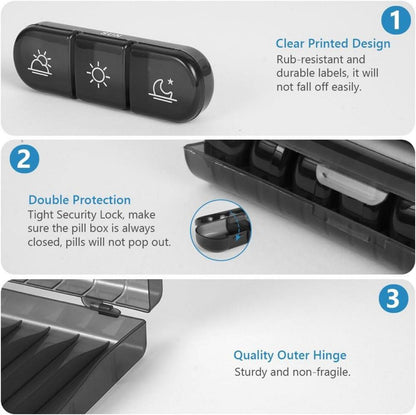 SUN

1

Clear Printed Design
Rub-resistant and durable labels, it will not fall off easily.

2

Double Protection
Tight Security Lock, make sure the pill box is always closed, pills will not pop out.

3

Quality Outer Hinge
Sturdy and non-fragile.