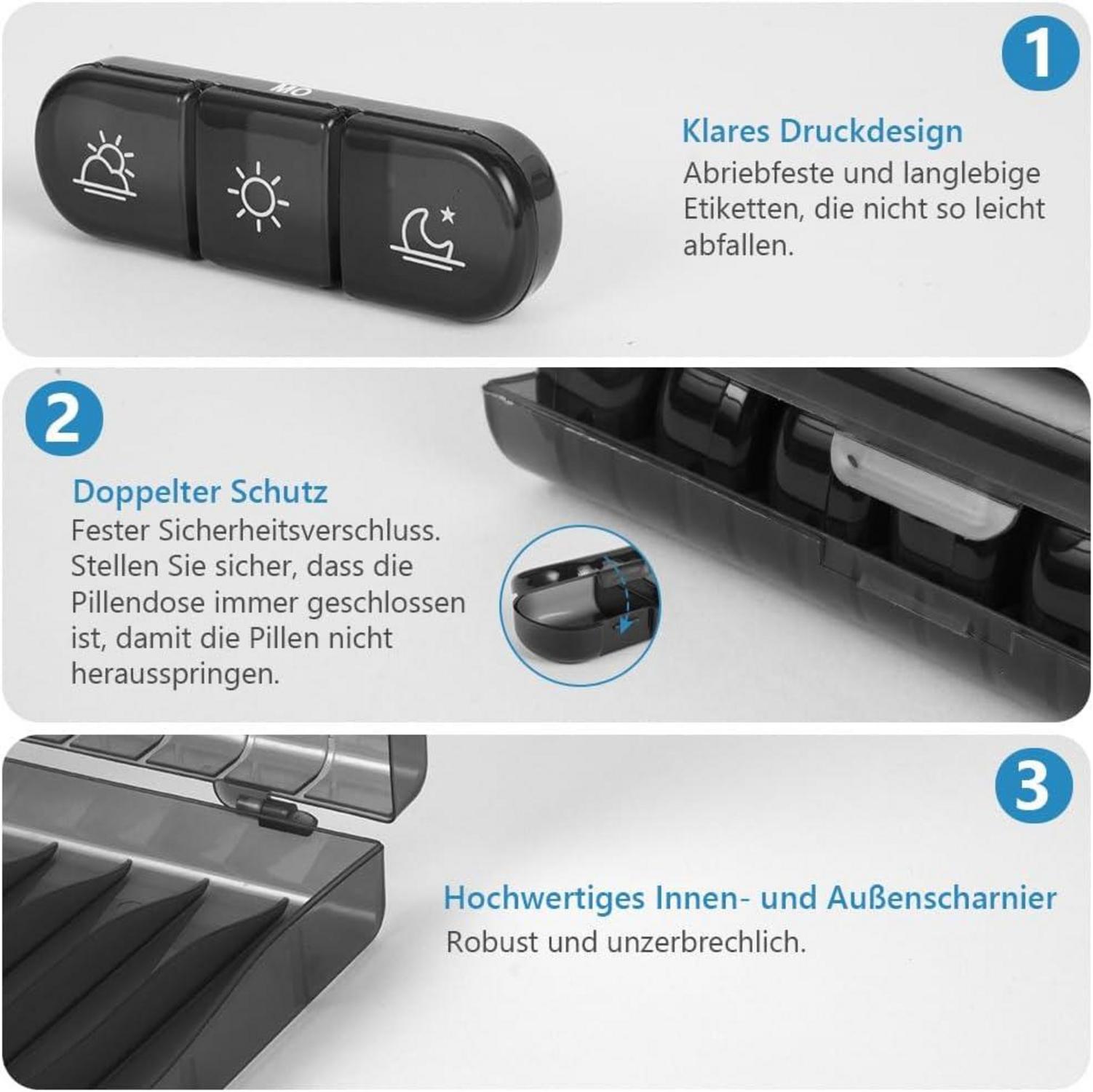 MO

1

Klares Druckdesign
Abriebfeste und langlebige Etiketten, die nicht so leicht abfallen.

2

Doppelter Schutz
Fester Sicherheitsverschluss. Stellen Sie sicher, dass die Pillendose immer geschlossen ist, damit die Pillen nicht herausspringen.

3

Hochwertiges Innen- und Außenscharnier
Robust und unzerbrechlich.