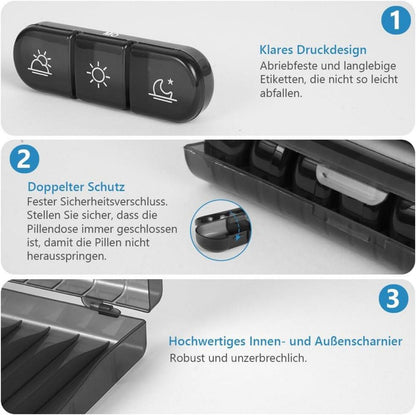 1

Klares Druckdesign
Abriebfeste und langlebige Etiketten, die nicht so leicht abfallen.

2

Doppelter Schutz
Fester Sicherheitsverschluss. Stellen Sie sicher, dass die Pillendose immer geschlossen ist, damit die Pillen nicht herausspringen.

3

Hochwertiges Innen- und Außenscharnier
Robust und unzerbrechlich.