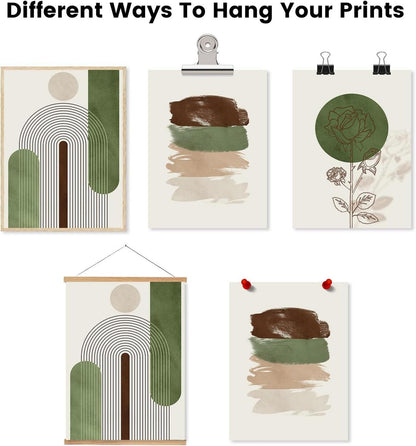 Different Ways To Hang Your Prints