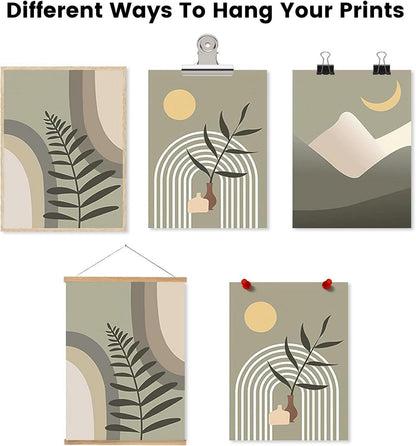 Different Ways To Hang Your Prints