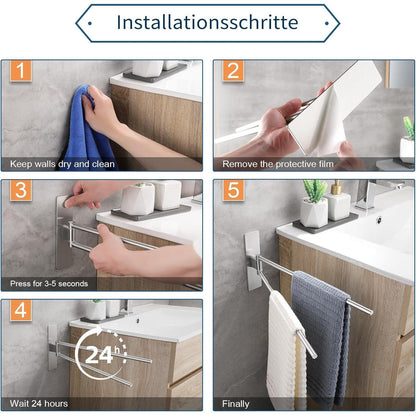 Installationsschritte

1
Keep walls dry and clean

2
Remove the protective film

3
Press for 3-5 seconds

4
24 h
Wait 24 hours

5
Finally