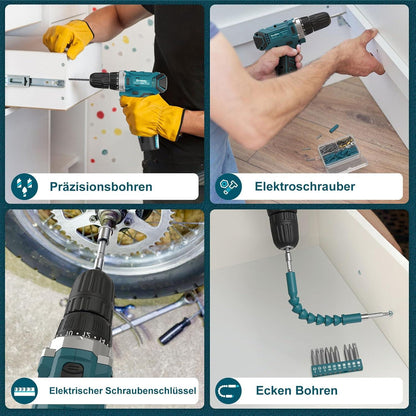 Präzisionsbohren

Elektroschrauber

Elektrischer Schraubenschlüssel

Ecken Bohren