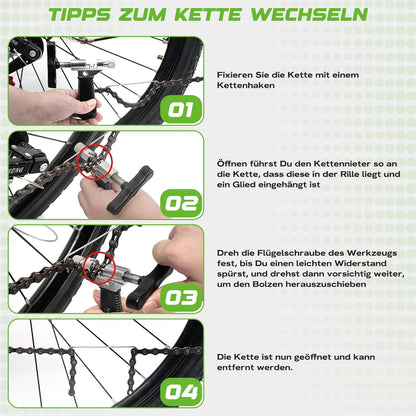 TIPPS ZUM KETTE WECHSELN

01

Fixieren Sie die Kette mit einem Kettenhaken

02

Öffnen führst Du den Kettennieter so an die Kette, dass diese in der Rille liegt und ein Glied eingehängt ist

03

Dreh die Flügelschraube des Werkzeugs fest, bis Du einen leichten Widerstand spürst, und drehst dann vorsichtig weiter, um den Bolzen herauszuschieben

04

Die Kette ist nun geöffnet und kann entfernt werden.