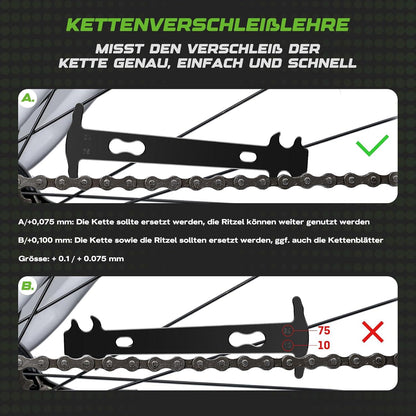 KETTENVERSCHLEIßLEHRE

MISST DEN VERSCHLEIß DER KETTE GENAU, EINFACH UND SCHNELL

A.

A/+0,075 mm: Die Kette sollte ersetzt werden, die Ritzel können weiter genutzt werden

B/+0,100 mm: Die Kette sowie die Ritzel sollten ersetzt werden, ggf. auch die Kettenblätter

Grösse: + 0.1 / + 0.075 mm

B.

75

10