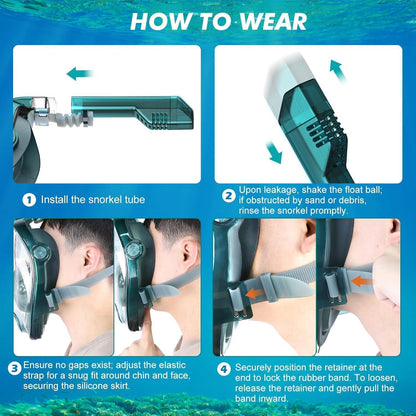 HOW TO WEAR

1 Install the snorkel tube

2 Upon leakage, shake the float ball; if obstructed by sand or debris, rinse the snorkel promptly.

3 Ensure no gaps exist; adjust the elastic strap for a snug fit around chin and face, securing the silicone skirt.

4 Securely position the retainer at the end to lock the rubber band. To loosen, release the retainer and gently pull the band inward.