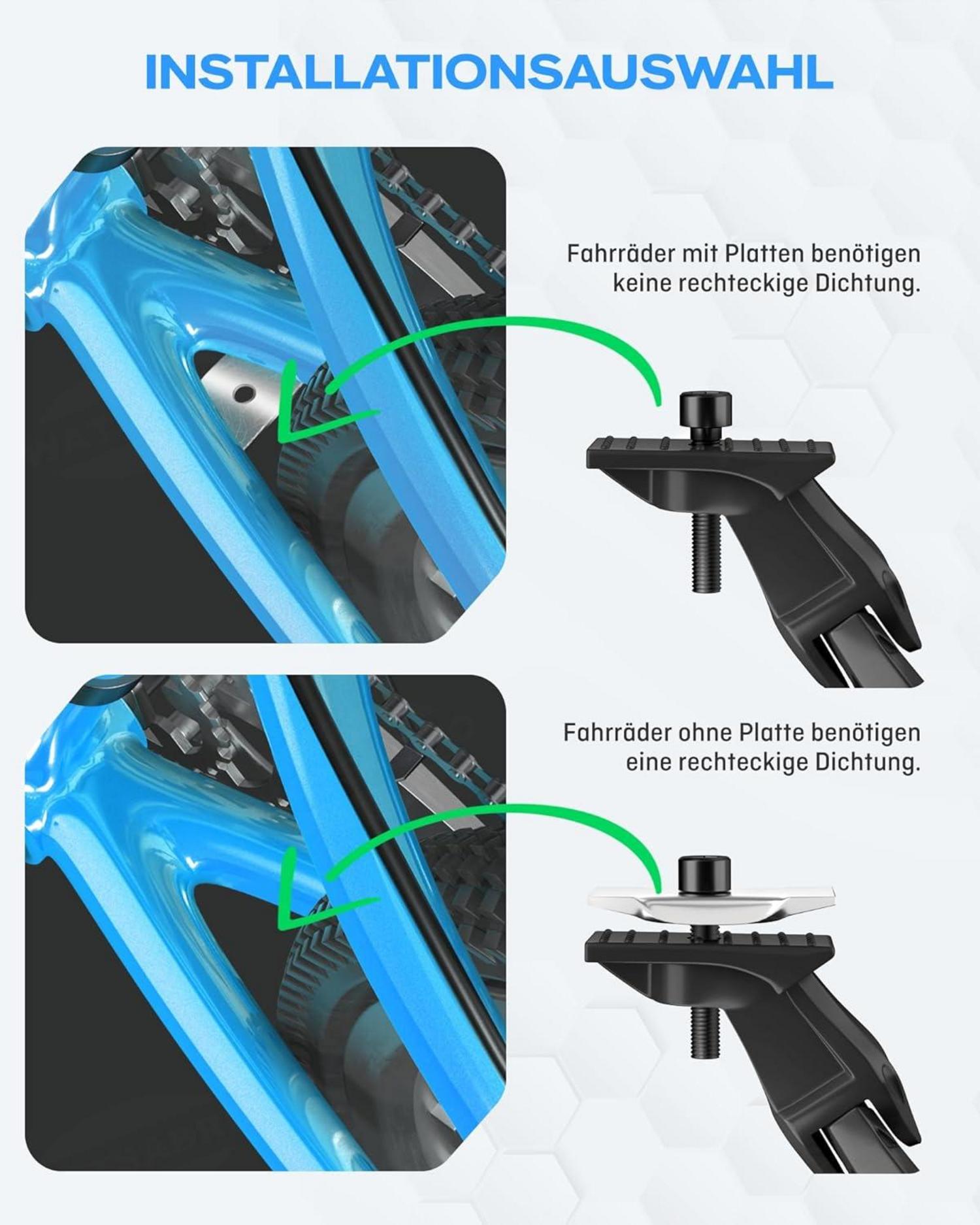 INSTALLATIONSAUSWAHL

Fahrräder mit Platten benötigen keine rechteckige Dichtung.

Fahrräder ohne Platte benötigen eine rechteckige Dichtung.