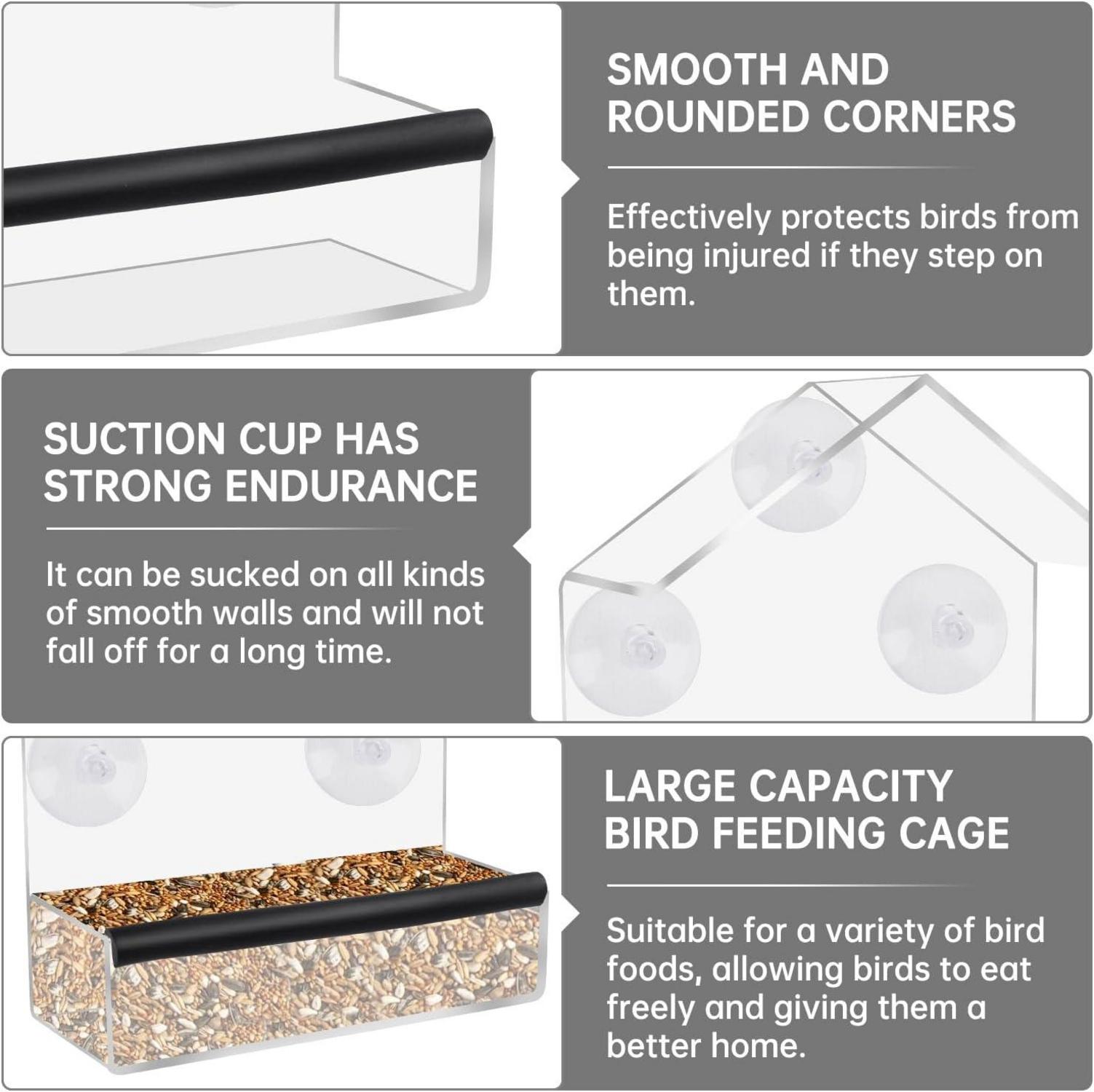 SMOOTH AND ROUNDED CORNERS

Effectively protects birds from being injured if they step on them.

SUCTION CUP HAS STRONG ENDURANCE

It can be sucked on all kinds of smooth walls and will not fall off for a long time.

LARGE CAPACITY BIRD FEEDING CAGE

Suitable for a variety of bird foods, allowing birds to eat freely and giving them a better home.