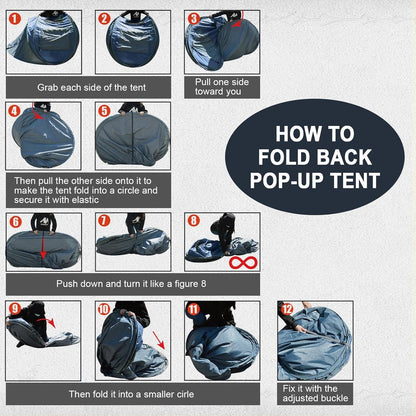 1 2 3

Grab each side of the tent

Pull one side toward you

4 5

Then pull the other side onto it to make the tent fold into a circle and secure it with elastic

HOW TO FOLD BACK POP-UP TENT

6 7 8

Push down and turn it like a figure 8

9 10 11 12

Then fold it into a smaller cirle

Fix it with the adjusted buckle