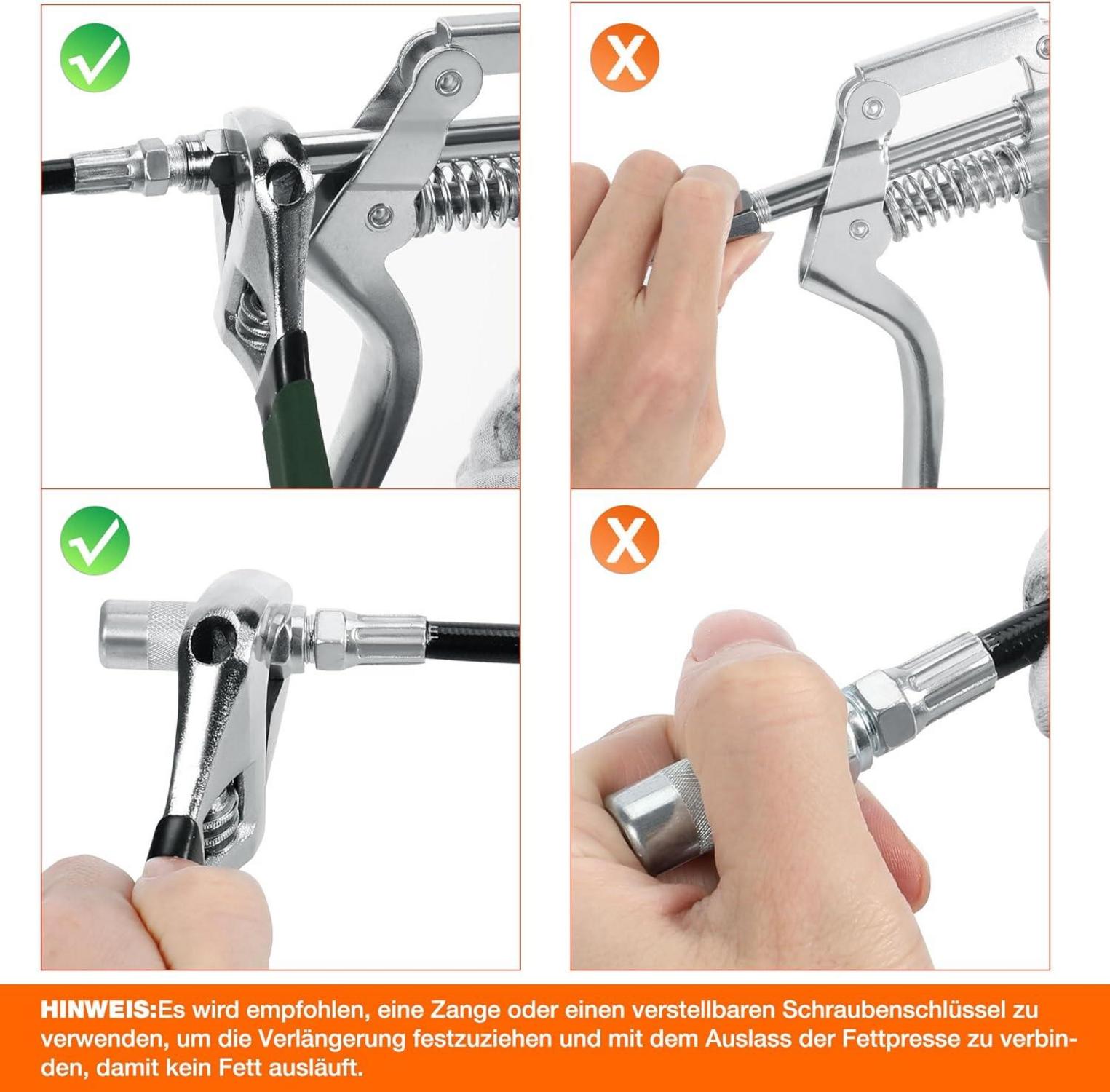 X

X

HINWEIS:Es wird empfohlen, eine Zange oder einen verstellbaren Schraubenschlüssel zu verwenden, um die Verlängerung festzuziehen und mit dem Auslass der Fettpresse zu verbinden, damit kein Fett ausläuft.