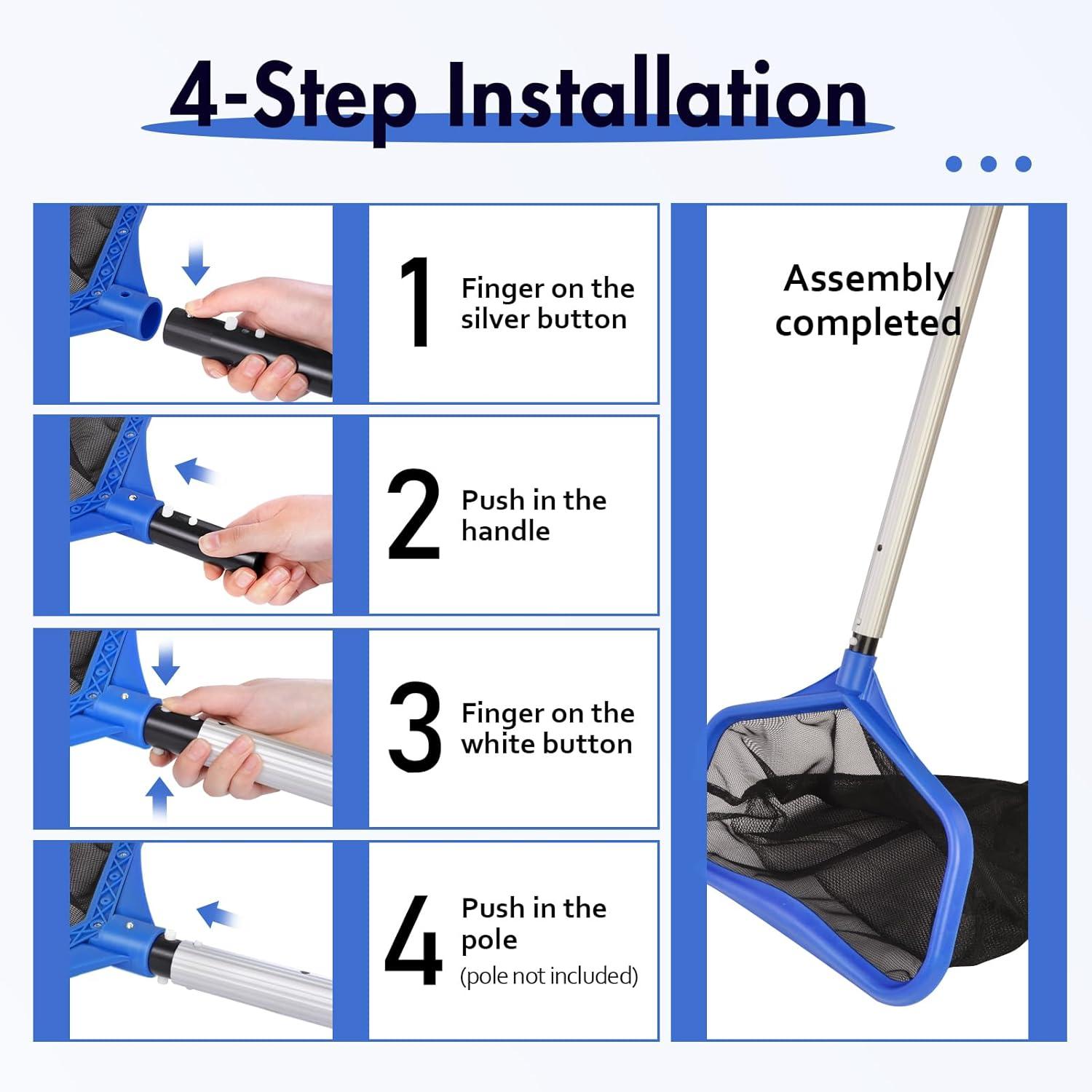 4-Step Installation

1 Finger on the silver button

2 Push in the handle

3 Finger on the white button

4 Push in the pole
(pole not included)

Assembly completed