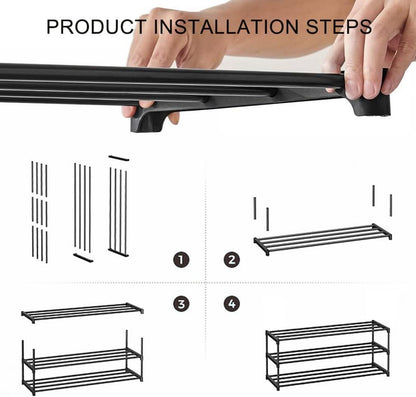 PRODUCT INSTALLATION STEPS

1

2

3

4