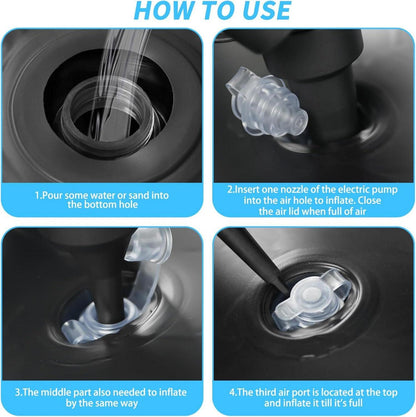 HOW TO USE

1.Pour some water or sand into the bottom hole

2.Insert one nozzle of the electric pump into the air hole to inflate. Close the air lid when full of air

3.The middle part also needed to inflate by the same way

4.The third air port is located at the top and inflate it till it's full