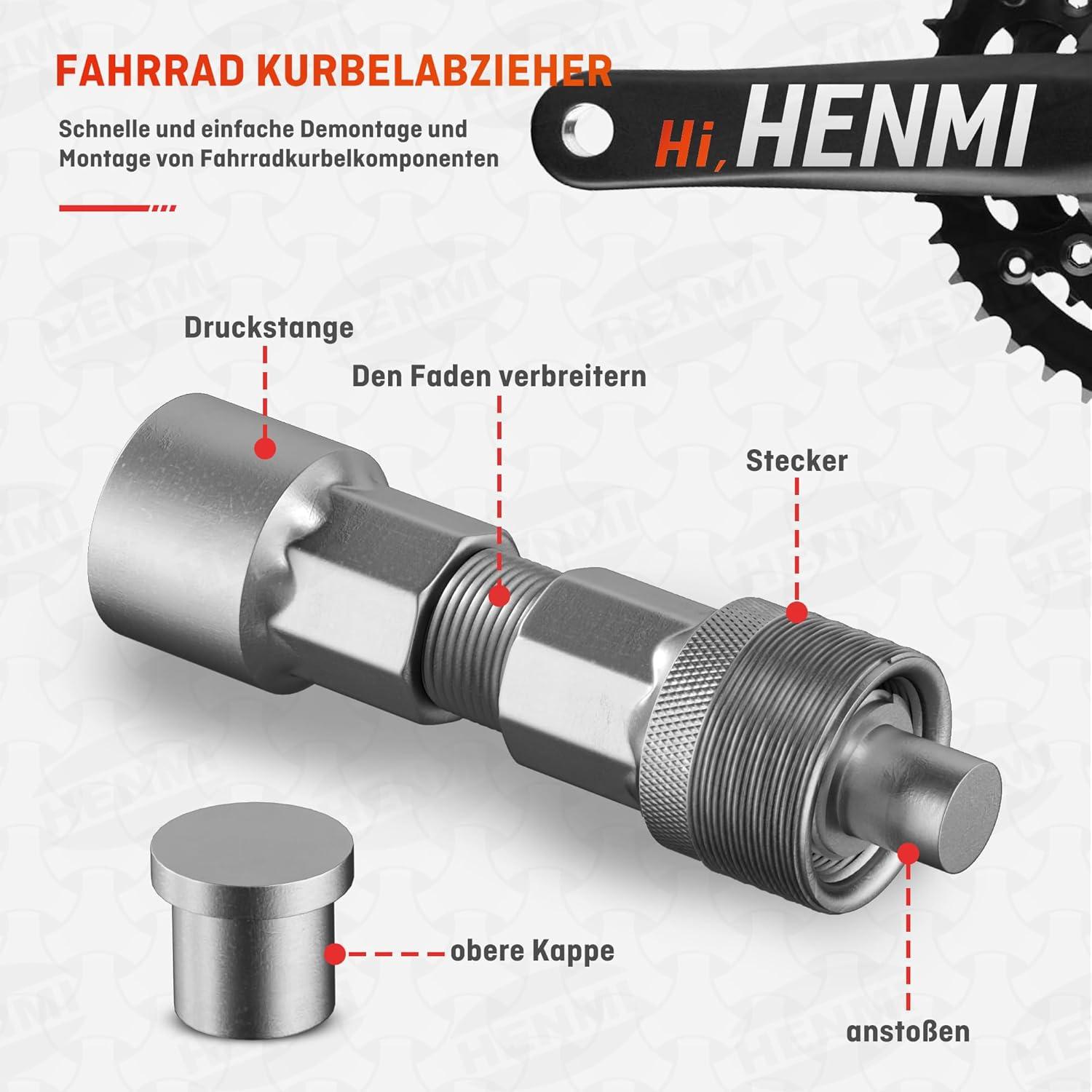 FAHRRAD KURBELABZIEHER

Schnelle und einfache Demontage und Montage von Fahrradkurbelkomponenten

Hi, HENMI

Druckstange

Den Faden verbreitern

Stecker

obere Kappe

anstoßen

HENMI