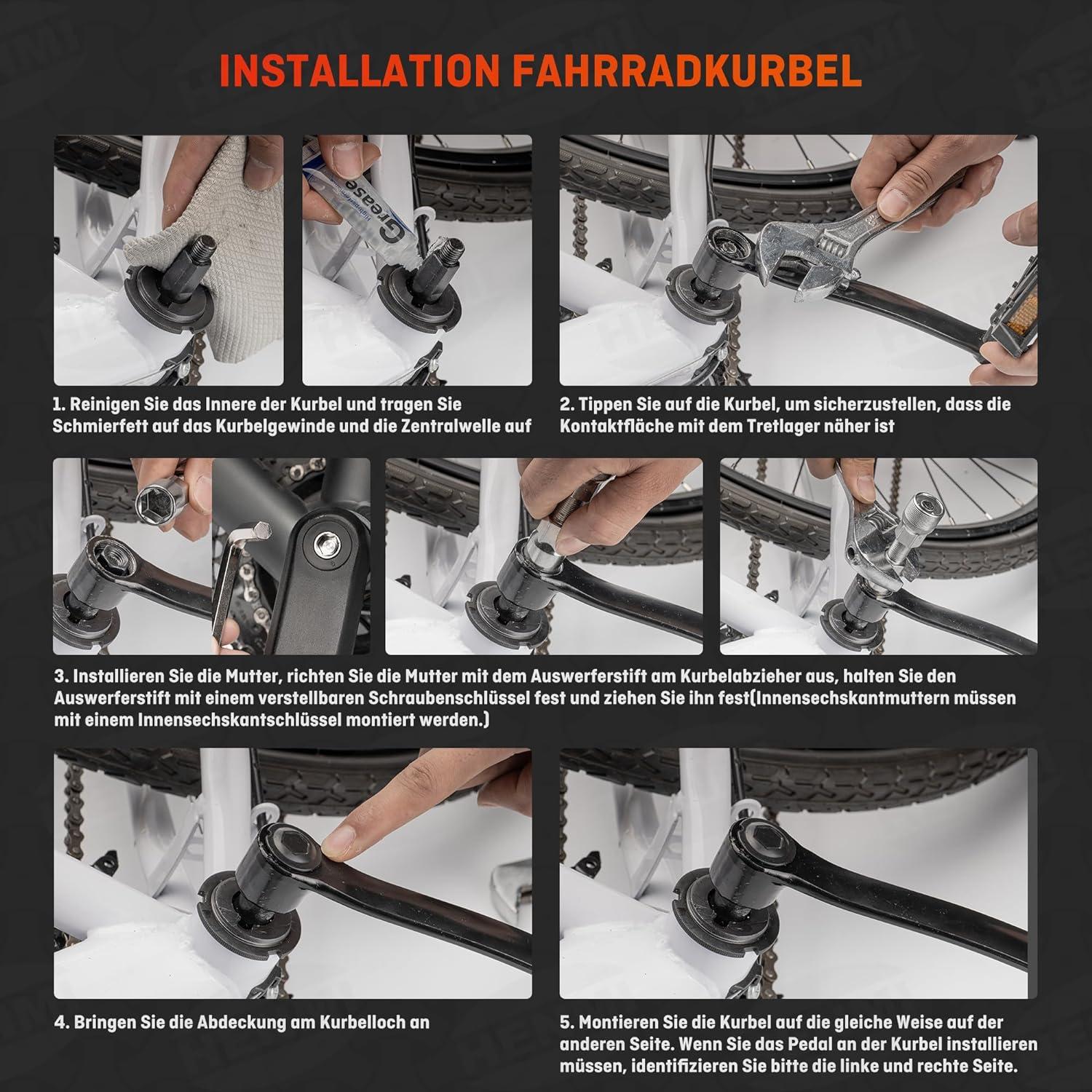 INSTALLATION FAHRRADKURBEL

Grease

1. Reinigen Sie das Innere der Kurbel und tragen Sie Schmierfett auf das Kurbelgewinde und die Zentralwelle auf

2. Tippen Sie auf die Kurbel, um sicherzustellen, dass die Kontaktfläche mit dem Tretlager näher ist

3. Installieren Sie die Mutter, richten Sie die Mutter mit dem Auswerferstift am Kurbelabzieher aus, halten Sie den Auswerferstift mit einem verstellbaren Schraubenschlüssel fest und ziehen Sie ihn fest(Innensechskantmuttern müssen mit einem Innensechskantschlüssel montiert werden.)

4. Bringen Sie die Abdeckung am Kurbelloch an

5. Montieren Sie die Kurbel auf die gleiche Weise auf der anderen Seite. Wenn Sie das Pedal an der Kurbel installieren müssen, identifizieren Sie bitte die linke und rechte Seite.