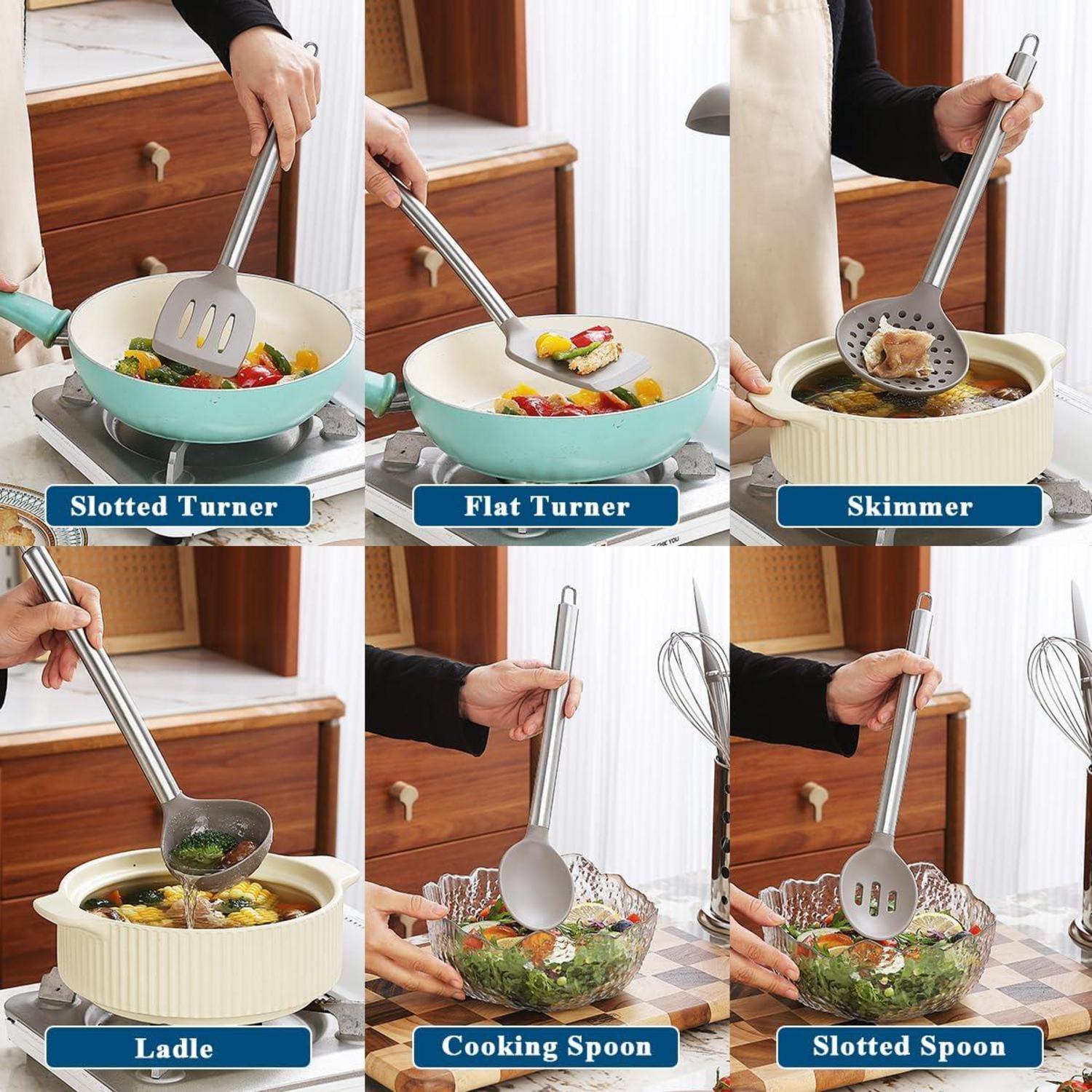 Slotted Turner

Flat Turner

Skimmer

Ladle

Cooking Spoon

Slotted Spoon