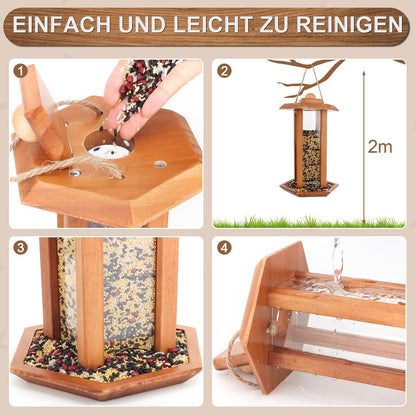 EINFACH UND LEICHT ZU REINIGEN

1

2

2m

3

4