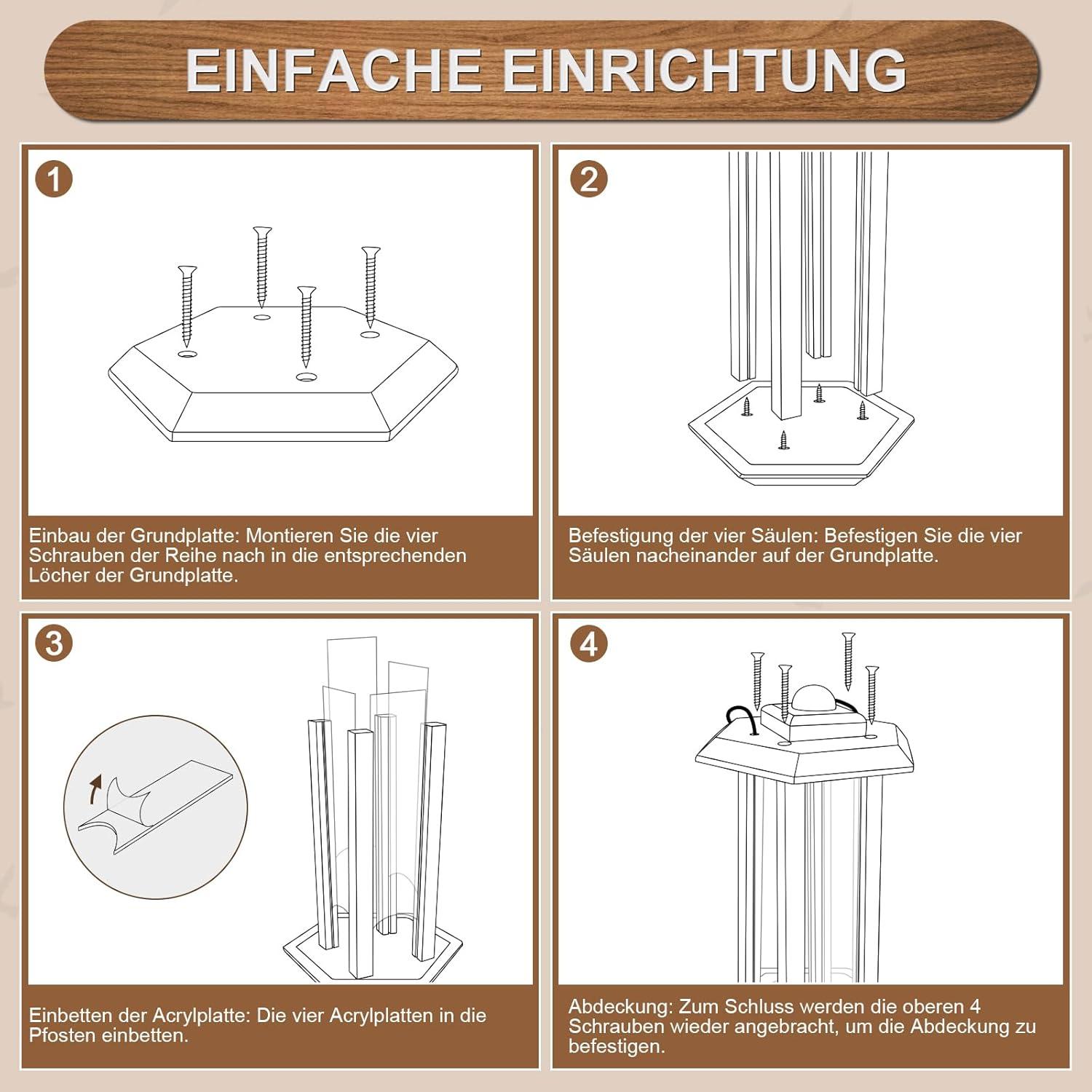 EINFACHE EINRICHTUNG

1

Einbau der Grundplatte: Montieren Sie die vier Schrauben der Reihe nach in die entsprechenden Löcher der Grundplatte.

2

Befestigung der vier Säulen: Befestigen Sie die vier Säulen nacheinander auf der Grundplatte.

3

Einbetten der Acrylplatte: Die vier Acrylplatten in die Pfosten einbetten.

4

Abdeckung: Zum Schluss werden die oberen 4 Schrauben wieder angebracht, um die Abdeckung zu befestigen.