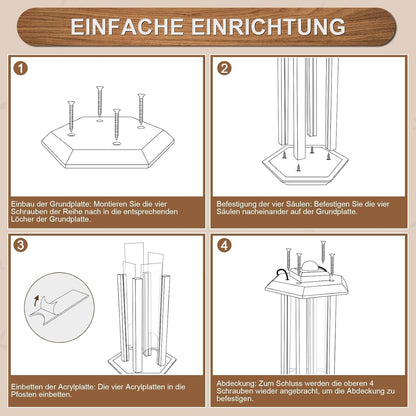 EINFACHE EINRICHTUNG

1

Einbau der Grundplatte: Montieren Sie die vier Schrauben der Reihe nach in die entsprechenden Löcher der Grundplatte.

2

Befestigung der vier Säulen: Befestigen Sie die vier Säulen nacheinander auf der Grundplatte.

3

Einbetten der Acrylplatte: Die vier Acrylplatten in die Pfosten einbetten.

4

Abdeckung: Zum Schluss werden die oberen 4 Schrauben wieder angebracht, um die Abdeckung zu befestigen.