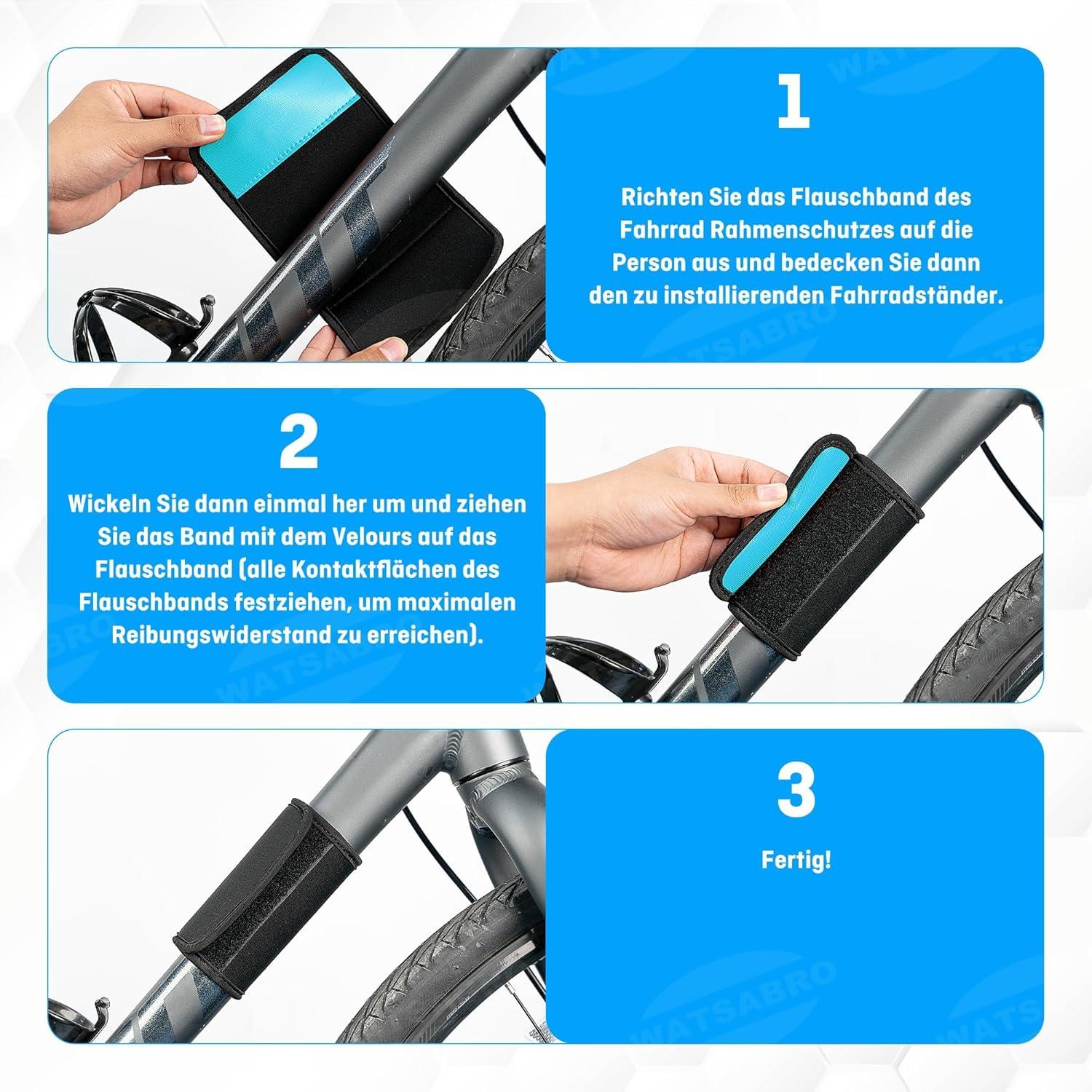 1

Richten Sie das Flauschband des Fahrrad Rahmenschutzes auf die Person aus und bedecken Sie dann den zu installierenden Fahrradständer.

2

Wickeln Sie dann einmal her um und ziehen Sie das Band mit dem Velours auf das Flauschband (alle Kontaktflächen des Flauschbands festziehen, um maximalen Reibungswiderstand zu erreichen).

3

Fertig!

WATSABRO