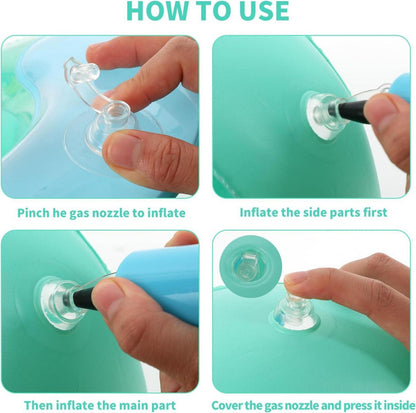 HOW TO USE

Pinch he gas nozzle to inflate

Inflate the side parts first

Then inflate the main part

Cover the gas nozzle and press it inside