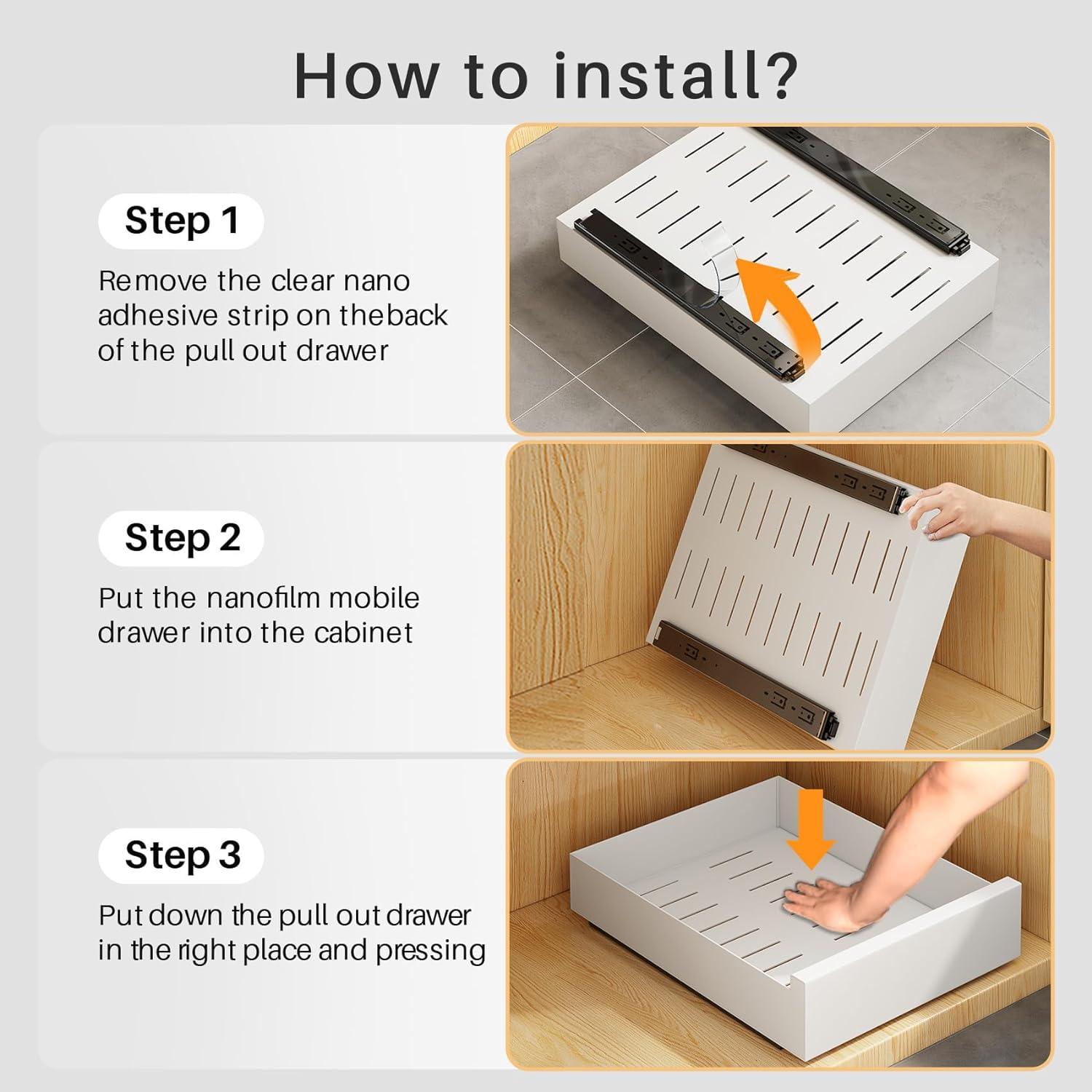 How to install?

Step 1

Remove the clear nano adhesive strip on theback of the pull out drawer

Step 2

Put the nanofilm mobile drawer into the cabinet

Step 3

Put down the pull out drawer in the right place and pressing