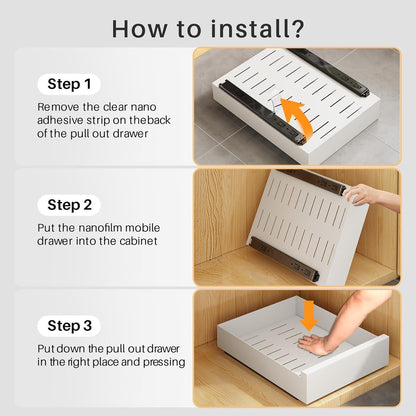 How to install?

Step 1

Remove the clear nano adhesive strip on theback of the pull out drawer

Step 2

Put the nanofilm mobile drawer into the cabinet

Step 3

Put down the pull out drawer in the right place and pressing