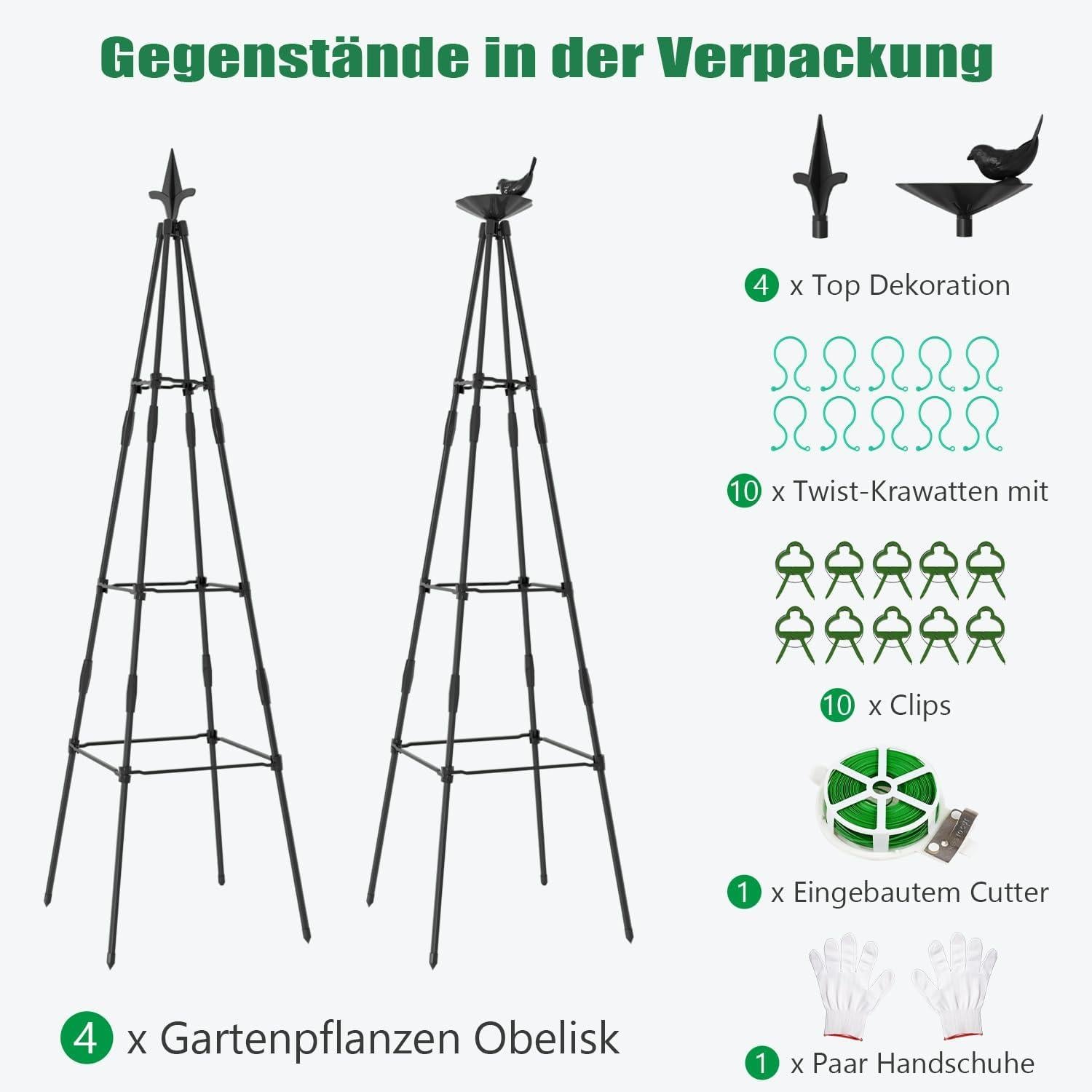 Gegenstände in der Verpackung

4 x Top Dekoration

10 x Twist-Krawatten mit

10 x Clips

1 x Eingebautem Cutter

1 x Paar Handschuhe

4 x Gartenpflanzen Obelisk