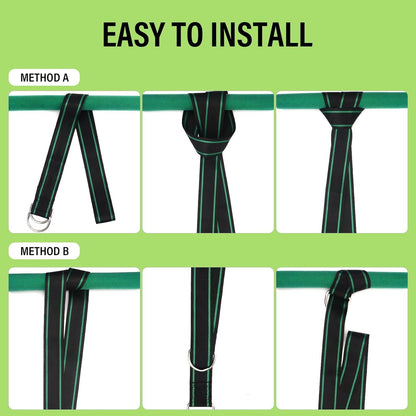 EASY TO INSTALL

METHOD A

METHOD B