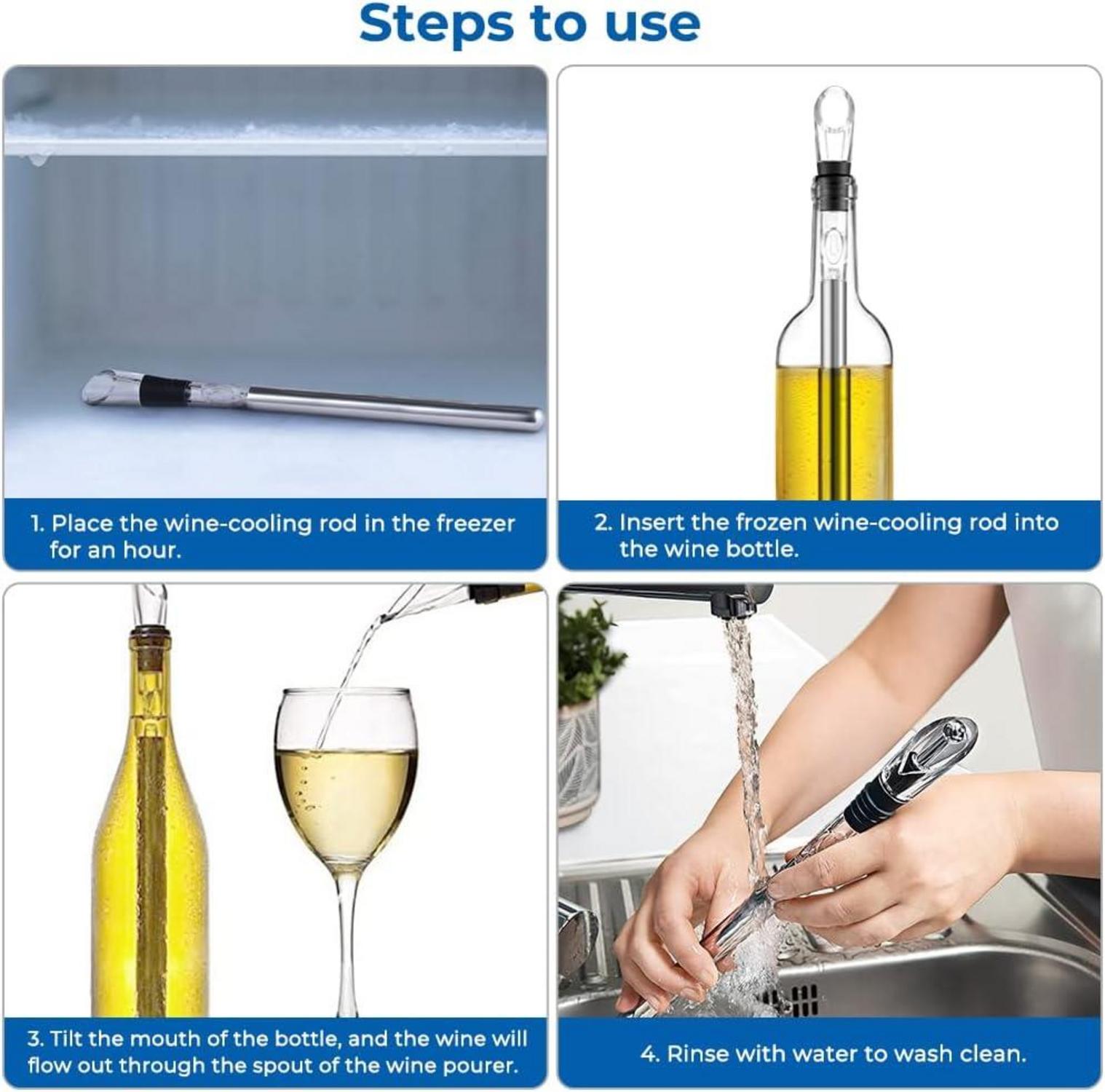 Steps to use

1. Place the wine-cooling rod in the freezer for an hour.

2. Insert the frozen wine-cooling rod into the wine bottle.

3. Tilt the mouth of the bottle, and the wine will flow out through the spout of the wine pourer.

4. Rinse with water to wash clean.