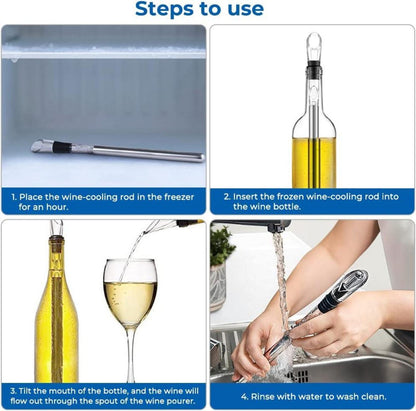 Steps to use

1. Place the wine-cooling rod in the freezer for an hour.

2. Insert the frozen wine-cooling rod into the wine bottle.

3. Tilt the mouth of the bottle, and the wine will flow out through the spout of the wine pourer.

4. Rinse with water to wash clean.