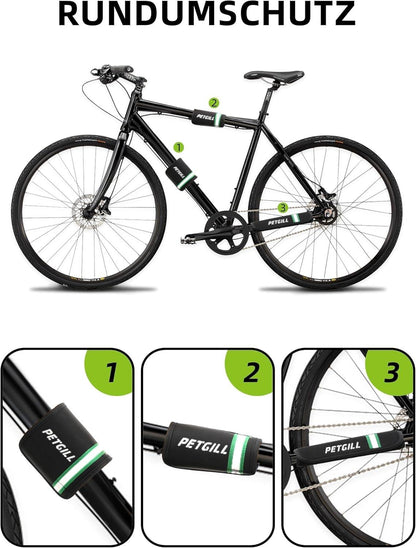 RUNDUMSCHUTZ

2
PETGILL
1
3
PETGILL

1
PETGILL

2
PETGILL

3
PETGILL