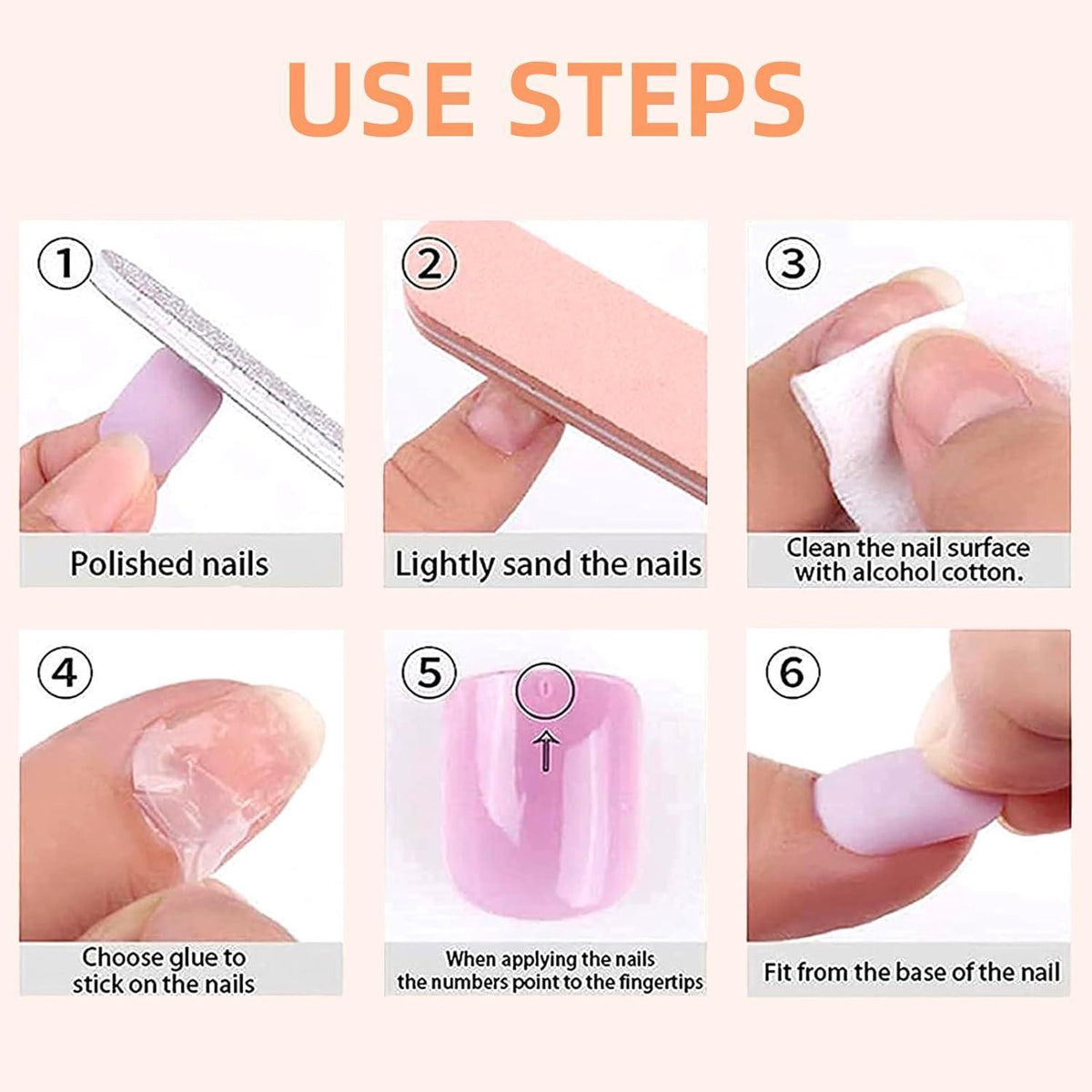 USE STEPS

1
Polished nails

2
Lightly sand the nails

3
Clean the nail surface with alcohol cotton.

4
Choose glue to stick on the nails

5
0
When applying the nails the numbers point to the fingertips

6
Fit from the base of the nail