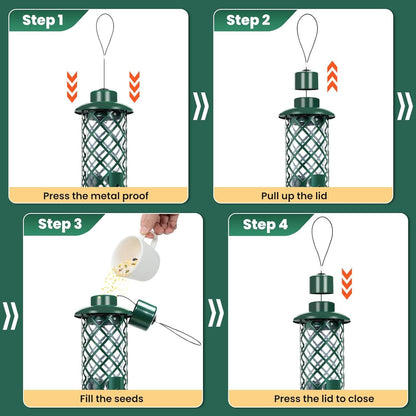 Step 1

Press the metal proof

Step 2

Pull up the lid

Step 3

Fill the seeds

Step 4

Press the lid to close