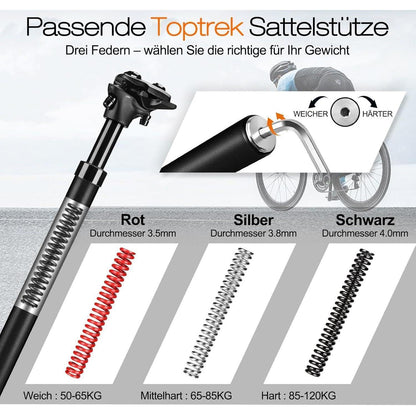 Passende Toptrek Sattelstütze

Drei Federn – wählen Sie die richtige für Ihr Gewicht

WEICHER

HÄRTER

Rot
Durchmesser 3.5mm

Silber
Durchmesser 3.8mm

Schwarz
Durchmesser 4.0mm

Weich : 50-65KG

Mittelhart : 65-85KG

Hart : 85-120KG