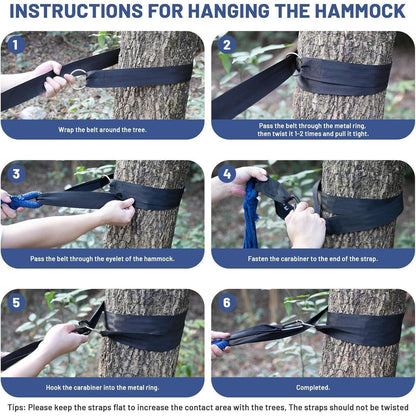 INSTRUCTIONS FOR HANGING THE HAMMOCK

1

Wrap the belt around the tree.

2

Pass the belt through the metal ring, then twist it 1-2 times and pull it tight.

3

Pass the belt through the eyelet of the hammock.

4

Fasten the carabiner to the end of the strap.

5

Hook the carabiner into the metal ring.

6

Completed.

Tips: Please keep the straps flat to increase the contact area with the trees, The straps should not be twisted