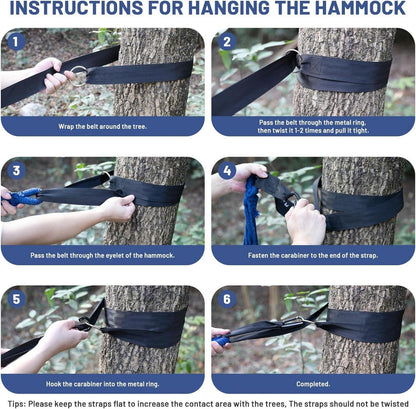 INSTRUCTIONS FOR HANGING THE HAMMOCK

1
Wrap the belt around the tree.

2
Pass the belt through the metal ring, then twist it 1-2 times and pull it tight.

3
Pass the belt through the eyelet of the hammock.

4
Fasten the carabiner to the end of the strap.

5
Hook the carabiner into the metal ring.

6
Completed.

Tips: Please keep the straps flat to increase the contact area with the trees, The straps should not be twisted