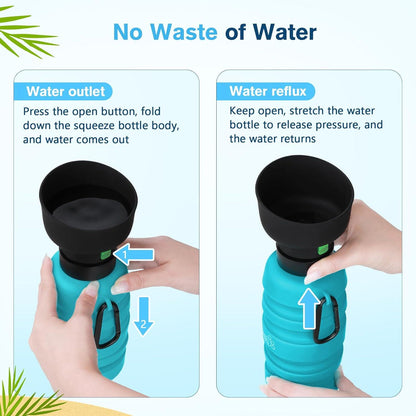 No Waste of Water

Water outlet

Press the open button, fold down the squeeze bottle body, and water comes out

1

2

Water reflux

Keep open, stretch the water bottle to release pressure, and the water returns