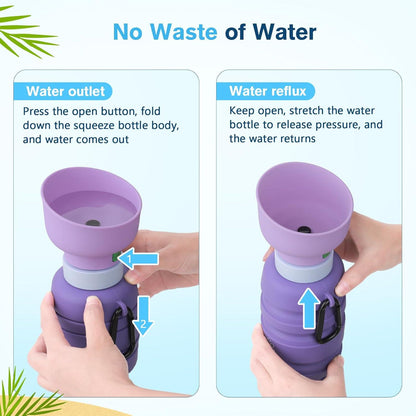 No Waste of Water

Water outlet

Press the open button, fold down the squeeze bottle body, and water comes out

1

2

Water reflux

Keep open, stretch the water bottle to release pressure, and the water returns