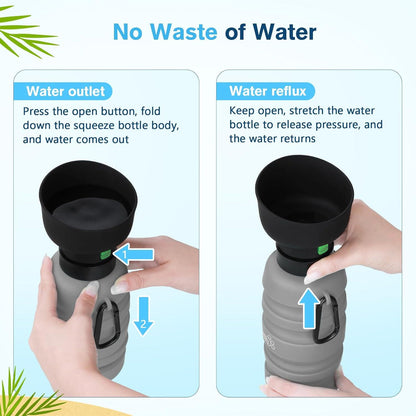 No Waste of Water

Water outlet

Press the open button, fold down the squeeze bottle body, and water comes out

1

2

Water reflux

Keep open, stretch the water bottle to release pressure, and the water returns