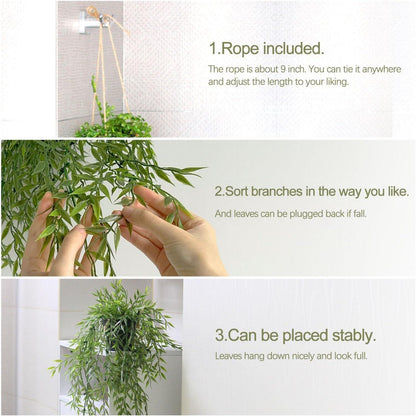 1.Rope included.

The rope is about 9 inch. You can tie it anywhere and adjust the length to your liking.

2.Sort branches in the way you like.

And leaves can be plugged back if fall.

3.Can be placed stably.

Leaves hang down nicely and look full.