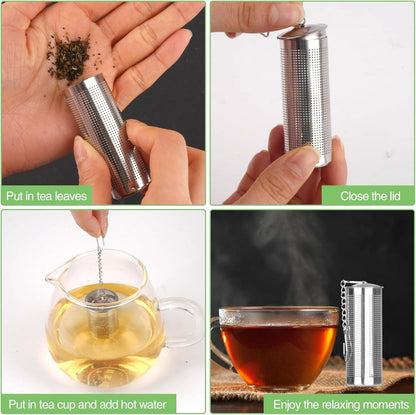 Put in tea leaves

Close the lid

Put in tea cup and add hot water

Enjoy the relaxing moments