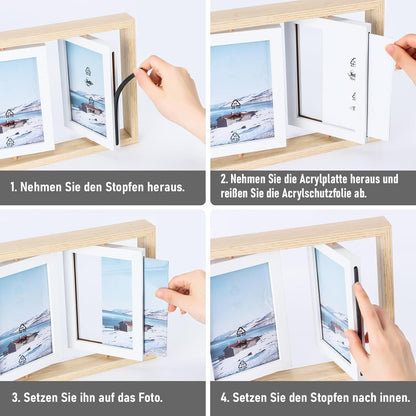 1. Nehmen Sie den Stopfen heraus.

2. Nehmen Sie die Acrylplatte heraus und reißen Sie die Acrylschutzfolie ab.

3. Setzen Sie ihn auf das Foto.

4. Setzen Sie den Stopfen nach innen.