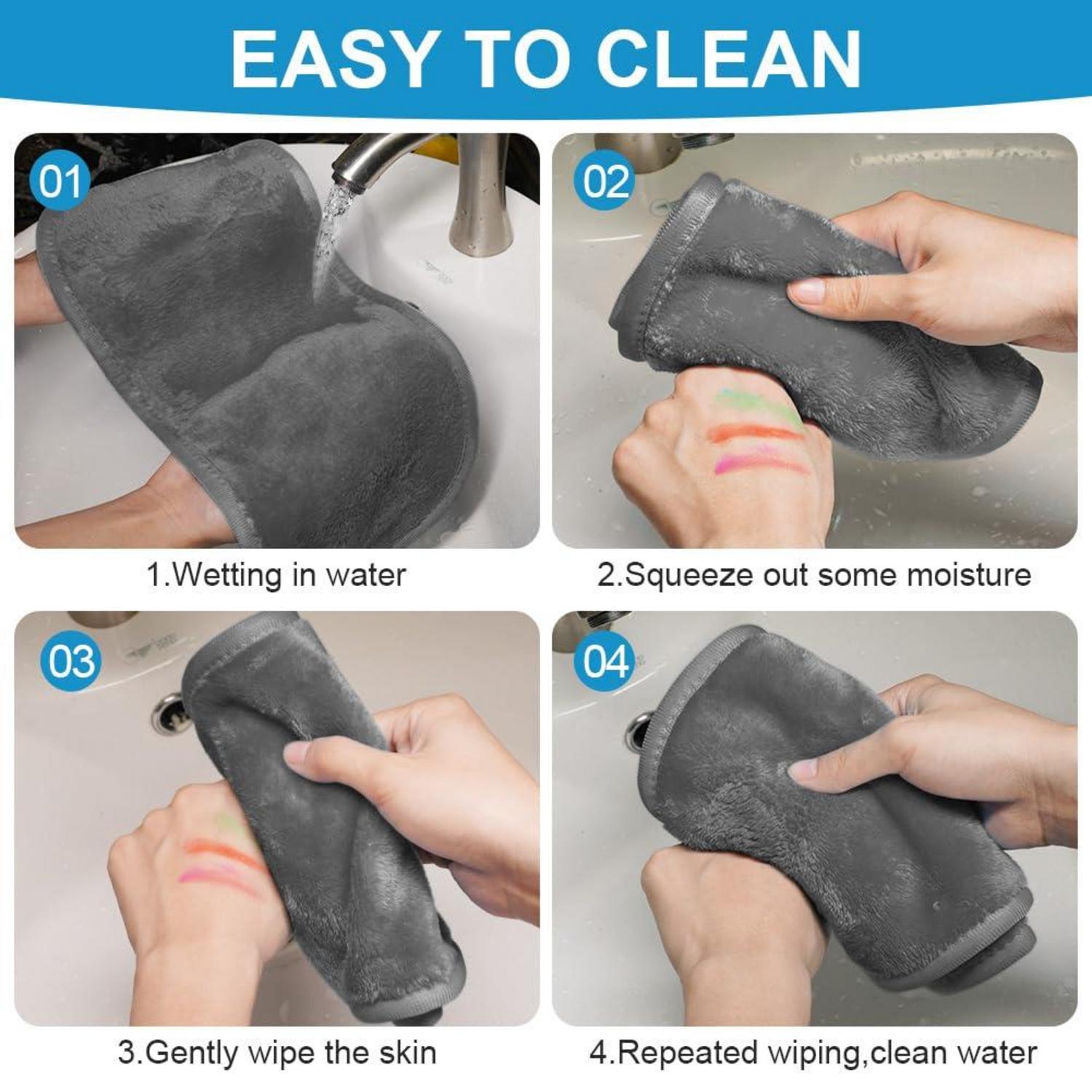 EASY TO CLEAN

01

1.Wetting in water

02

2.Squeeze out some moisture

03

3.Gently wipe the skin

04

4.Repeated wiping,clean water