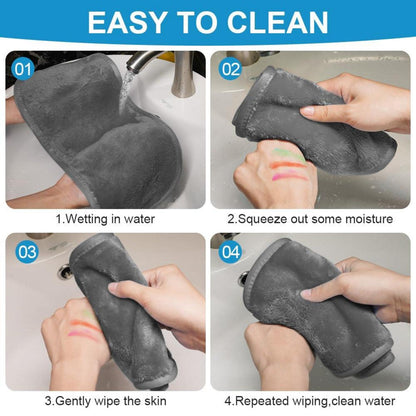 EASY TO CLEAN

01

1.Wetting in water

02

2.Squeeze out some moisture

03

3.Gently wipe the skin

04

4.Repeated wiping,clean water