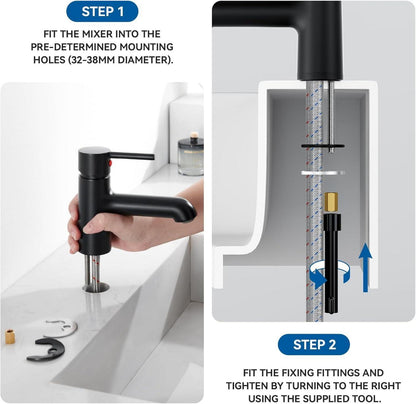 STEP 1

FIT THE MIXER INTO THE PRE-DETERMINED MOUNTING HOLES (32-38MM DIAMETER).

STEP 2

FIT THE FIXING FITTINGS AND TIGHTEN BY TURNING TO THE RIGHT USING THE SUPPLIED TOOL.