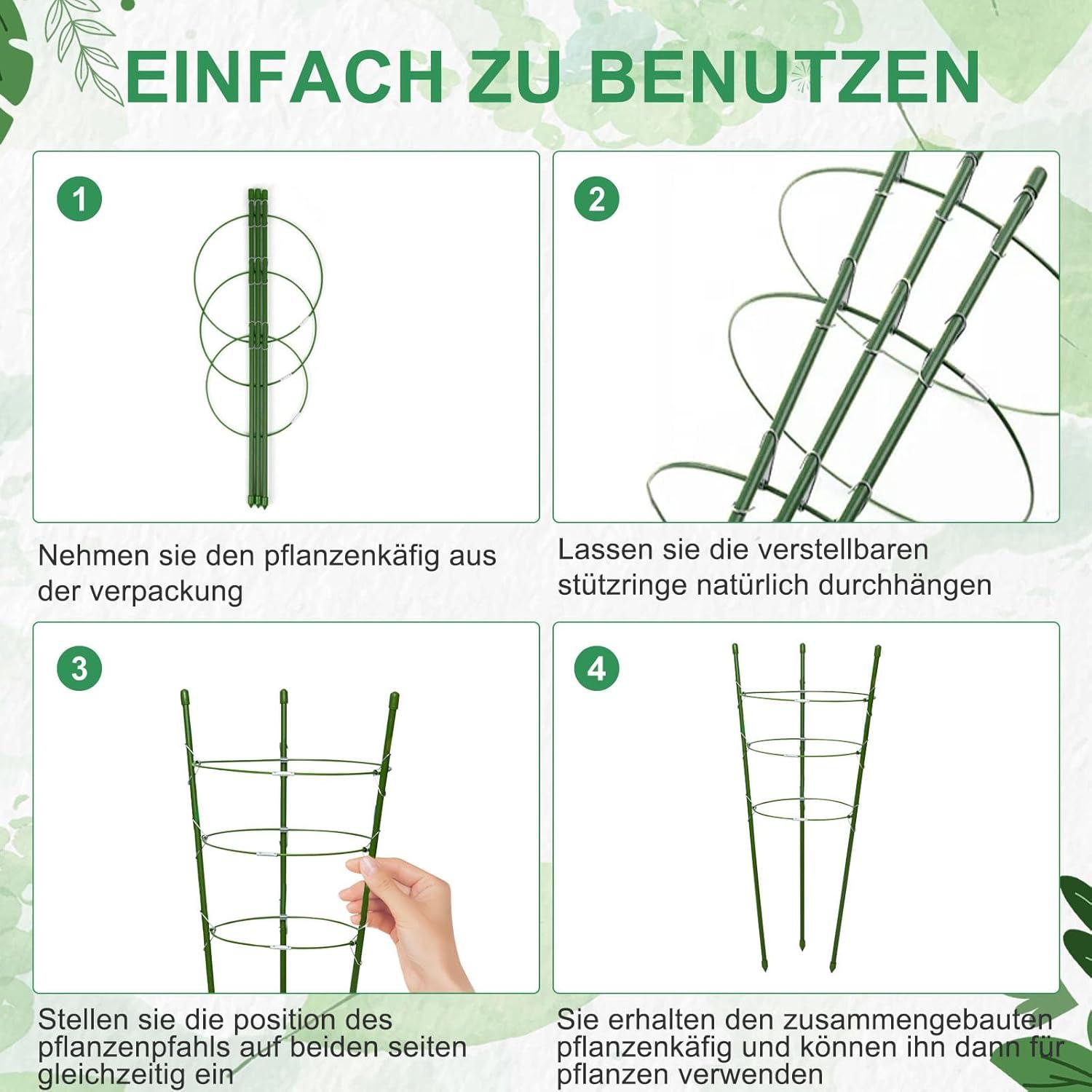 EINFACH ZU BENUTZEN

1

Nehmen sie den pflanzenkäfig aus der verpackung

2

Lassen sie die verstellbaren stützringe natürlich durchhängen

3

Stellen sie die position des pflanzenpfahls auf beiden seiten gleichzeitig ein

4

Sie erhalten den zusammengebauten pflanzenkäfig und können ihn dann für pflanzen verwenden