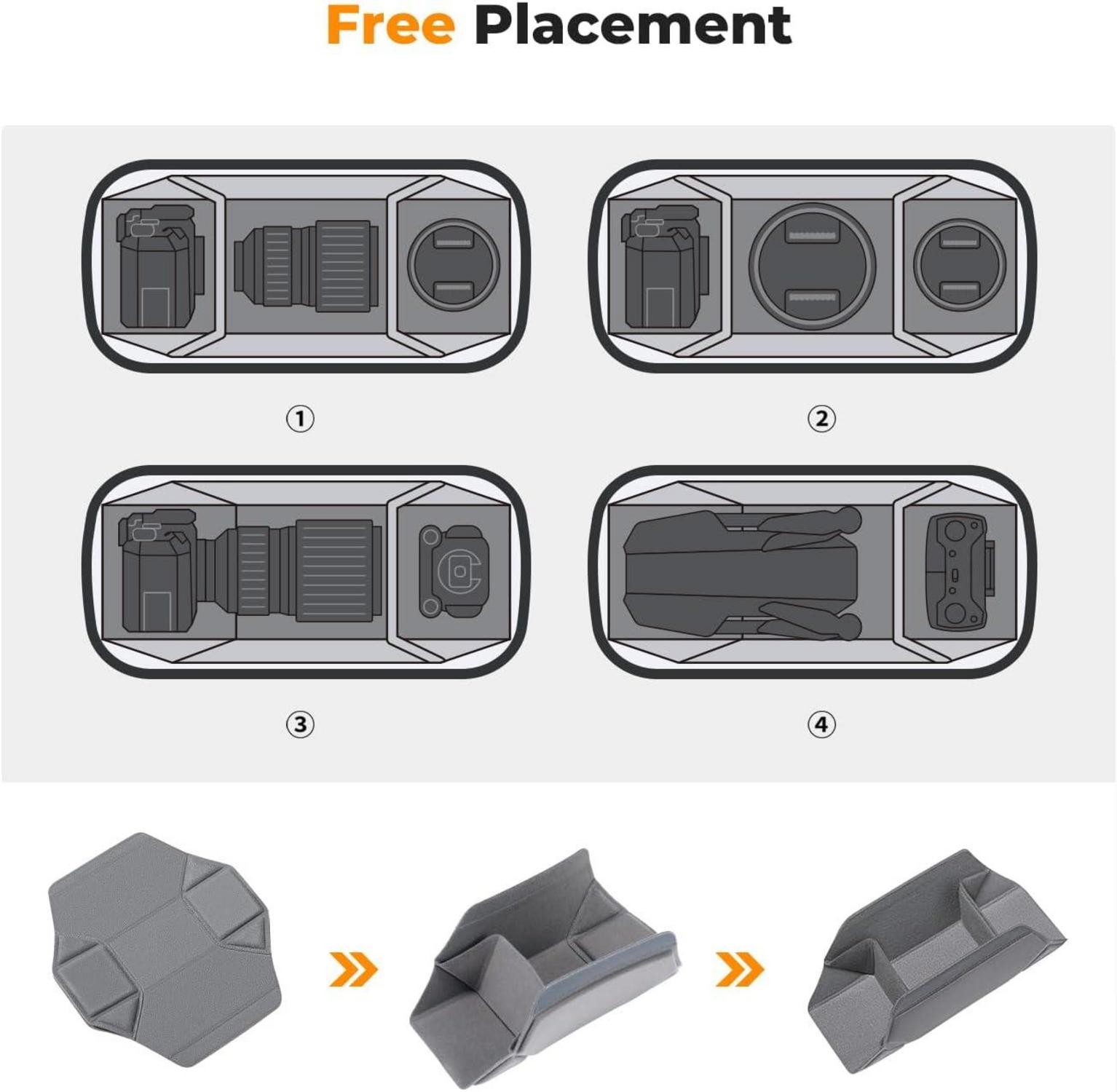 Free Placement

①

②

③

④