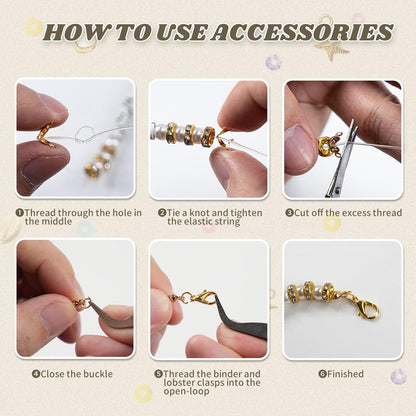 HOW TO USE ACCESSORIES

❶Thread through the hole in the middle

❷Tie a knot and tighten the elastic string

❸Cut off the excess thread

❹Close the buckle

❺Thread the binder and lobster clasps into the open-loop

❻Finished