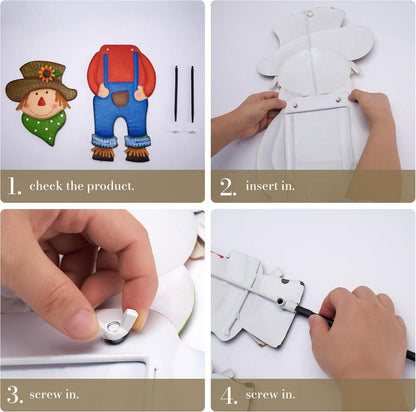 1. check the product.

2. insert in.

3. screw in.

4. screw in.